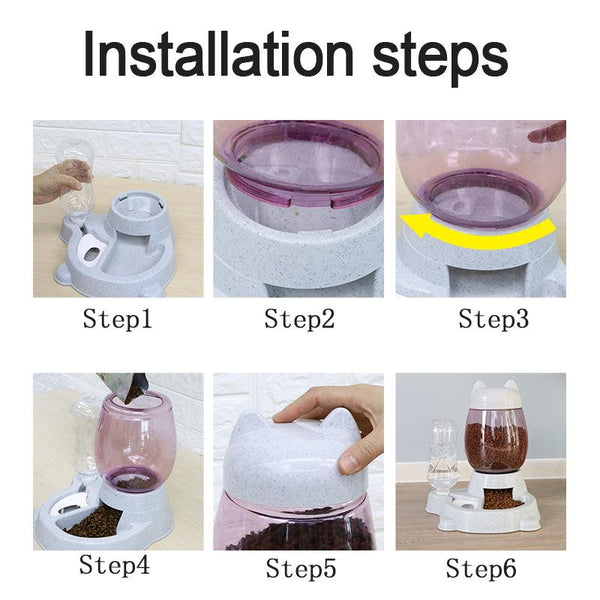 Installation steps

Step1

Step2

Step3

Step4

Step5

Step6