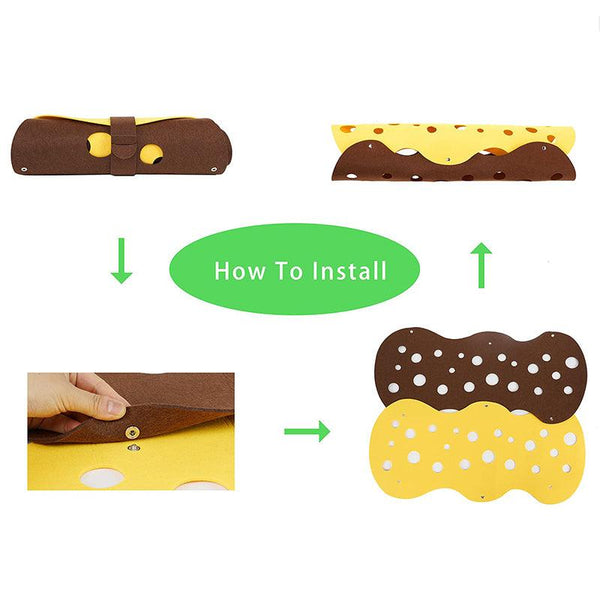 How To Install