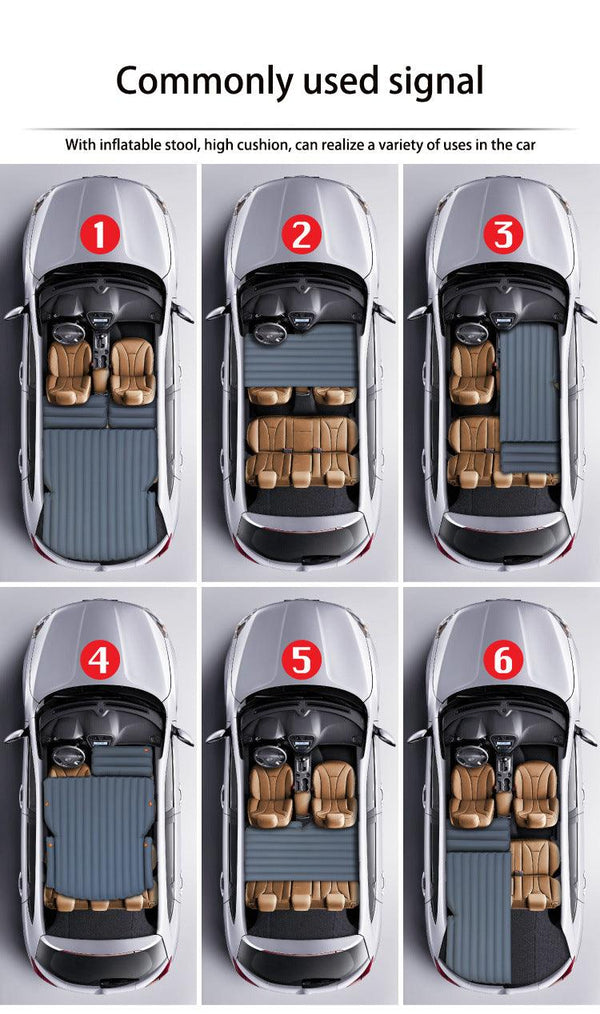 Commonly used signal

With inflatable stool, high cushion, can realize a variety of uses in the car

1

2

3

4

5

6